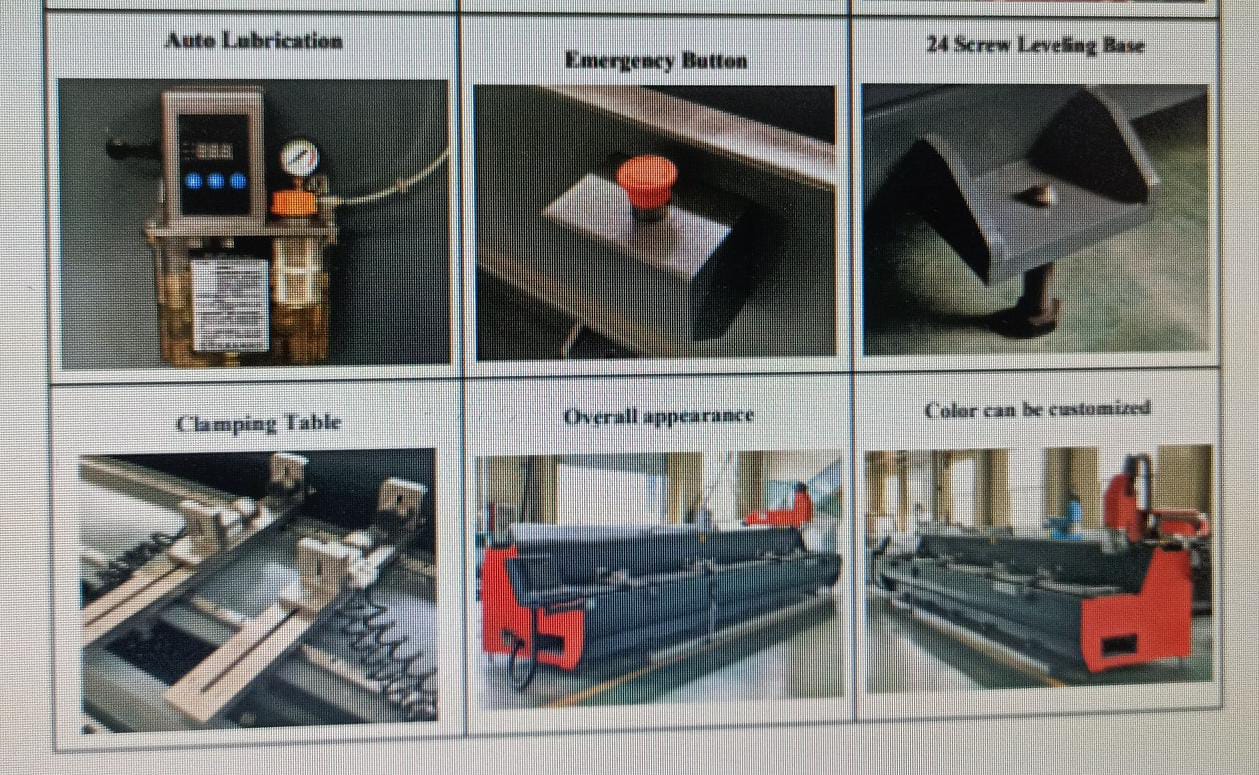 | Auto Lubrication | Emergency Button | 24 Screw Leveling Base |
|---|---|---|
| Clamping Table | Overall appearance | Color can be customized |